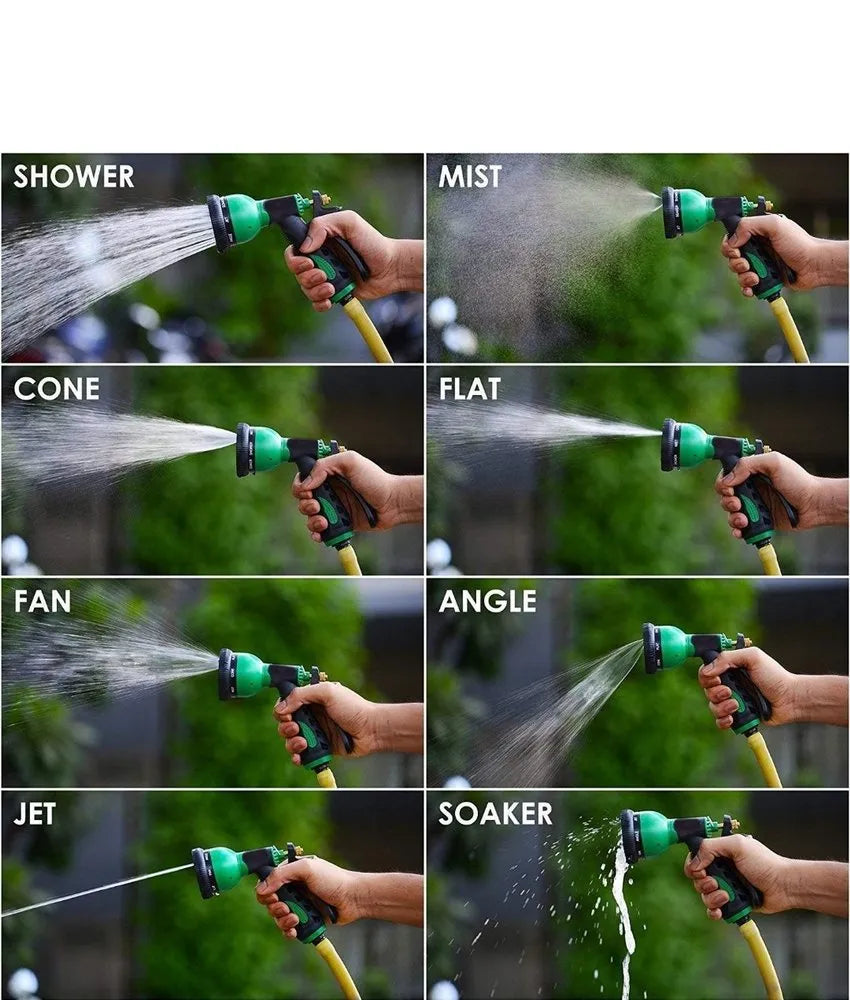 SHOWER

MIST

CONE

FLAT

FAN

ANGLE

JET

SOAKER